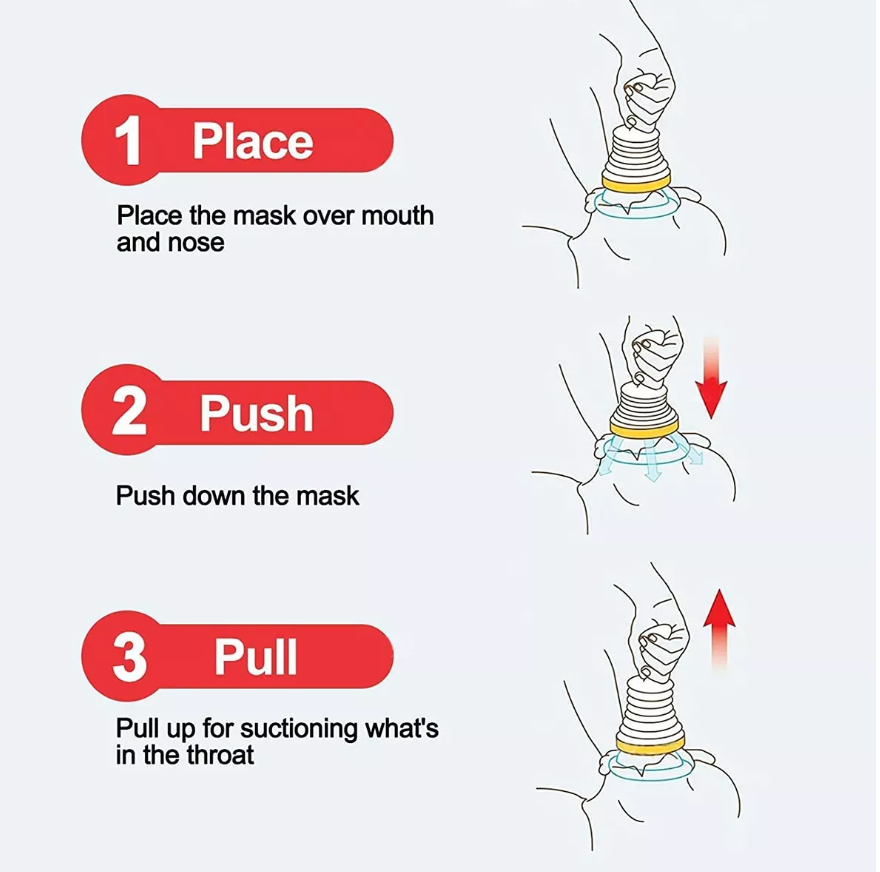 1 Place

Place the mask over mouth and nose

2 Push

Push down the mask

3 Pull

Pull up for suctioning what's in the throat